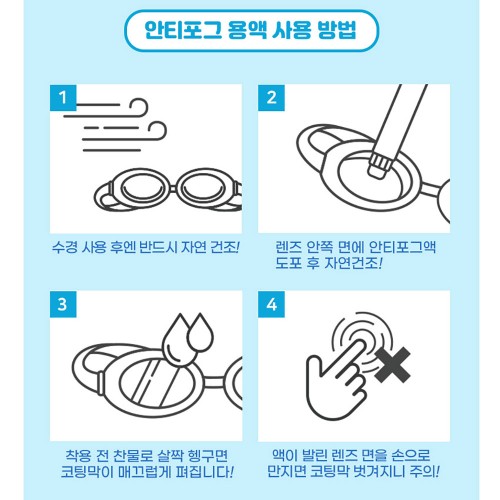 안티포그 용액 사용 방법

1

수경 사용 후엔 반드시 자연 건조!

2

렌즈 안쪽 면에 안티포그액 도포 후 자연건조!

3

착용 전 찬물로 살짝 헹구면 코팅막이 매끄럽게 펴집니다!

4

액이 발린 렌즈 면을 손으로 만지면 코팅막 벗겨지니 주의!